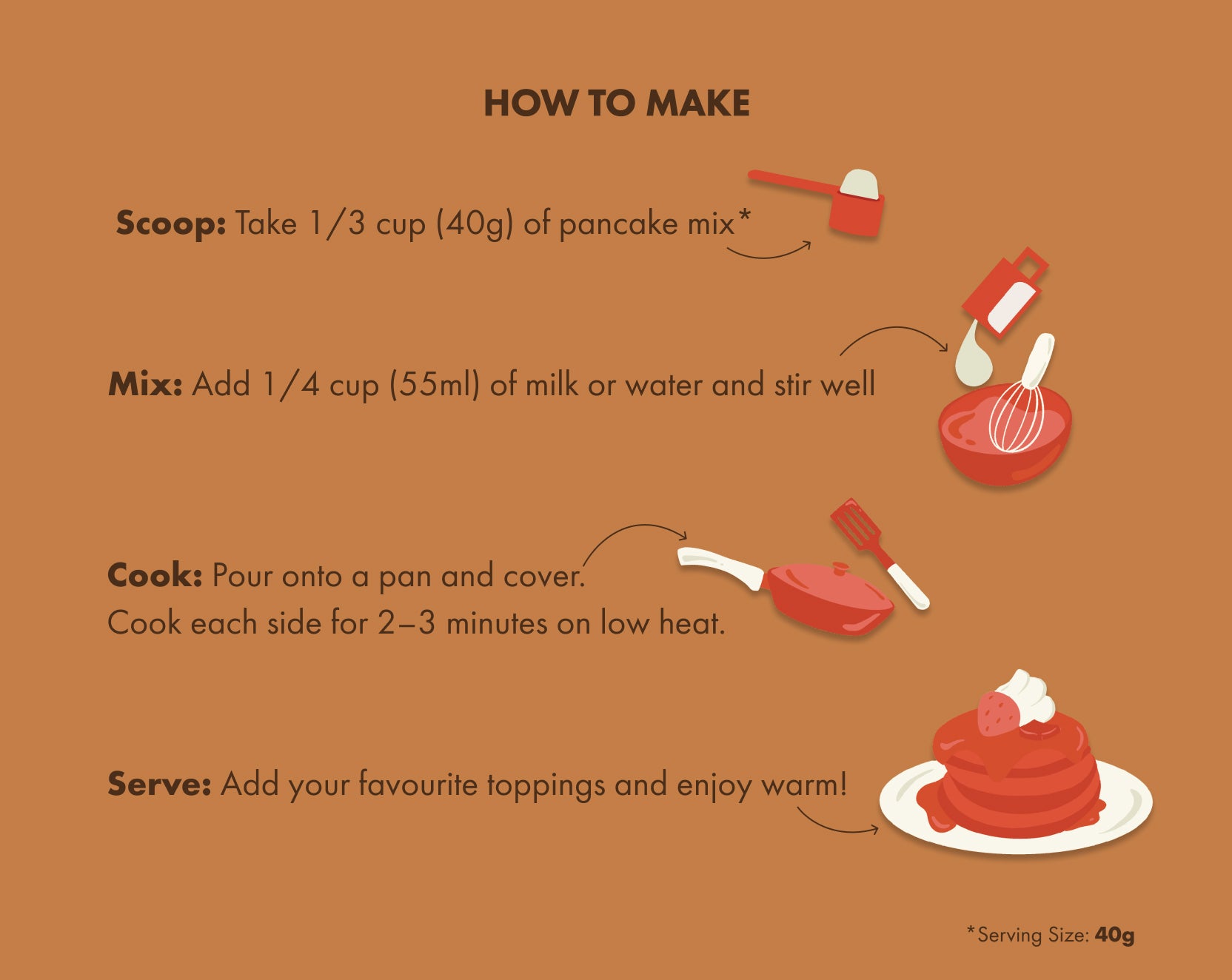 HOW TO MAKE

Scoop: Take 1/3 cup (40g) of pancake mix*

Mix: Add 1/4 cup (55ml) of milk or water and stir well

Cook: Pour onto a pan and cover. Cook each side for 2–3 minutes on low heat.

Serve: Add your favourite toppings and enjoy warm!

*Serving Size: 40g